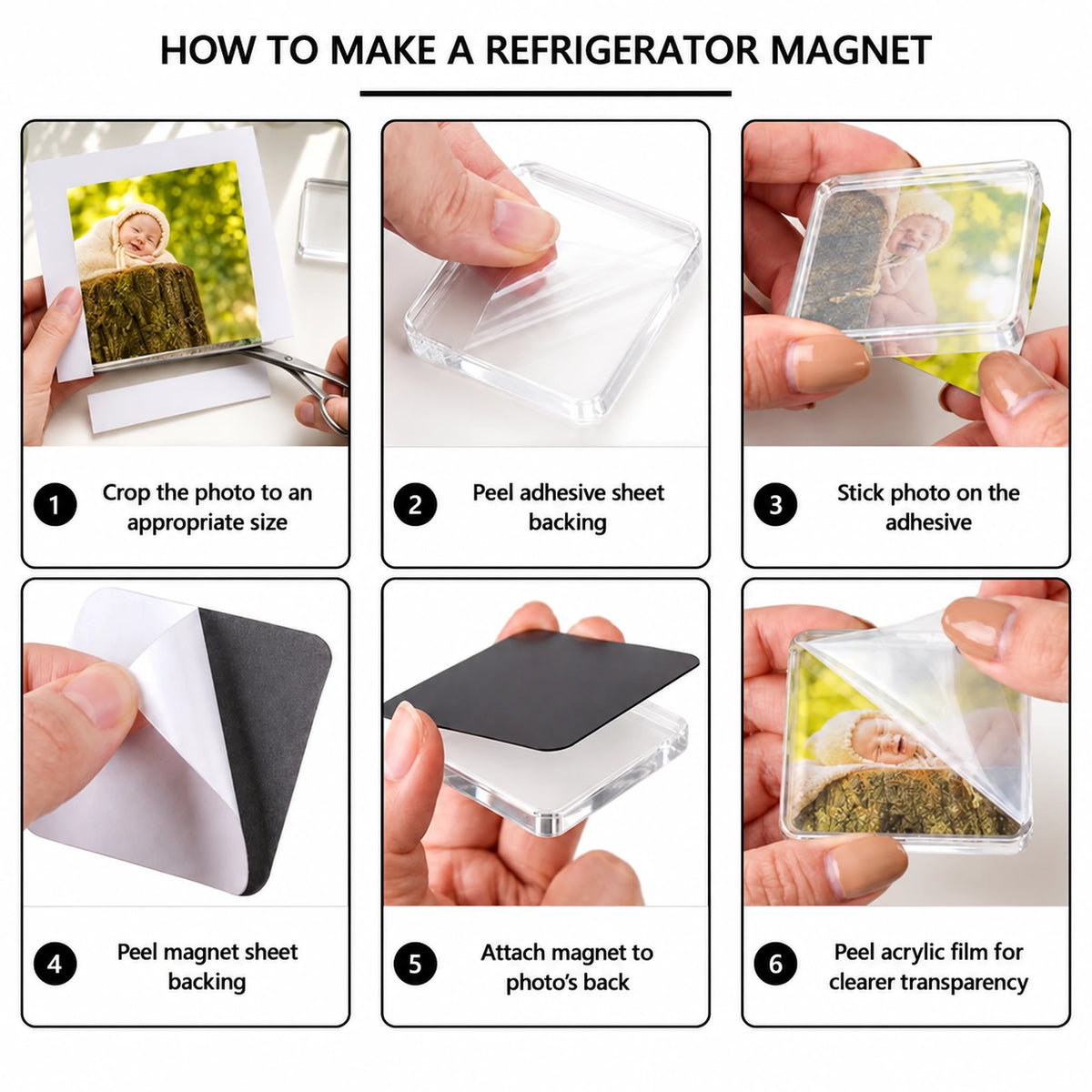 HOW TO MAKE A REFRIGERATOR MAGNET

1 Crop the photo to an appropriate size

2 Peel adhesive sheet backing

3 Stick photo on the adhesive

4 Peel magnet sheet backing

5 Attach magnet to photo's back

6 Peel acrylic film for clearer transparency